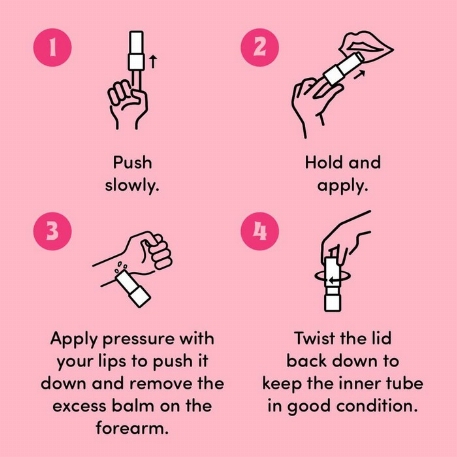 1

Push slowly.

2

Hold and apply.

3

Apply pressure with your lips to push it down and remove the excess balm on the forearm.

4

Twist the lid back down to keep the inner tube in good condition.