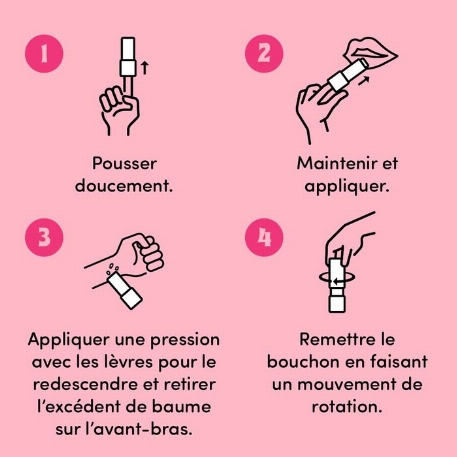 1

Pousser doucement.

2

Maintenir et appliquer.

3

Appliquer une pression avec les lèvres pour le redescendre et retirer l'excédent de baume sur l'avant-bras.

4

Remettre le bouchon en faisant un mouvement de rotation.