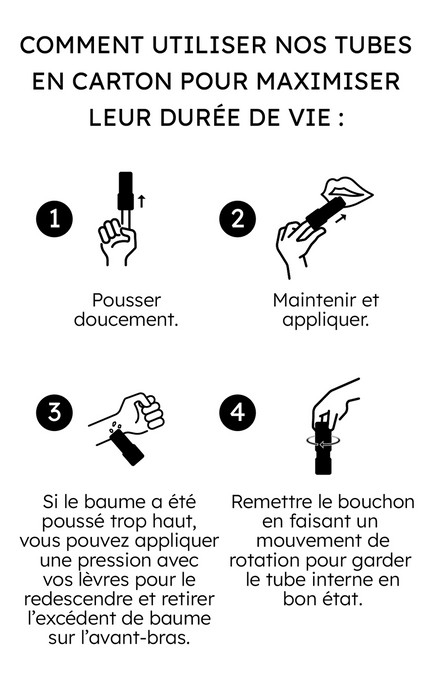 COMMENT UTILISER NOS TUBES EN CARTON POUR MAXIMISER LEUR DURÉE DE VIE :

1

Pousser doucement.

2

Maintenir et appliquer.

3

Si le baume a été poussé trop haut, vous pouvez appliquer une pression avec vos lèvres pour le redescendre et retirer l'excédent de baume sur l'avant-bras.

4

Remettre le bouchon en faisant un mouvement de rotation pour garder le tube interne en bon état.